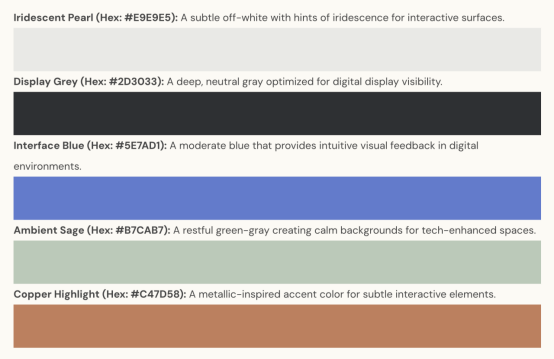 Iridescent Pearl (Hex: #E9E9E5): A subtle off-white with hints of iridescence for interactive surfaces.

Display Grey (Hex: #2D3033): A deep, neutral gray optimized for digital display visibility.

Interface Blue (Hex: #5E7AD1): A moderate blue that provides intuitive visual feedback in digital environments.

Ambient Sage (Hex: #B7CAB7): A restful green-gray creating calm backgrounds for tech-enhanced spaces.

Copper Highlight (Hex: #C47D58): A metallic-inspired accent color for subtle interactive elements.